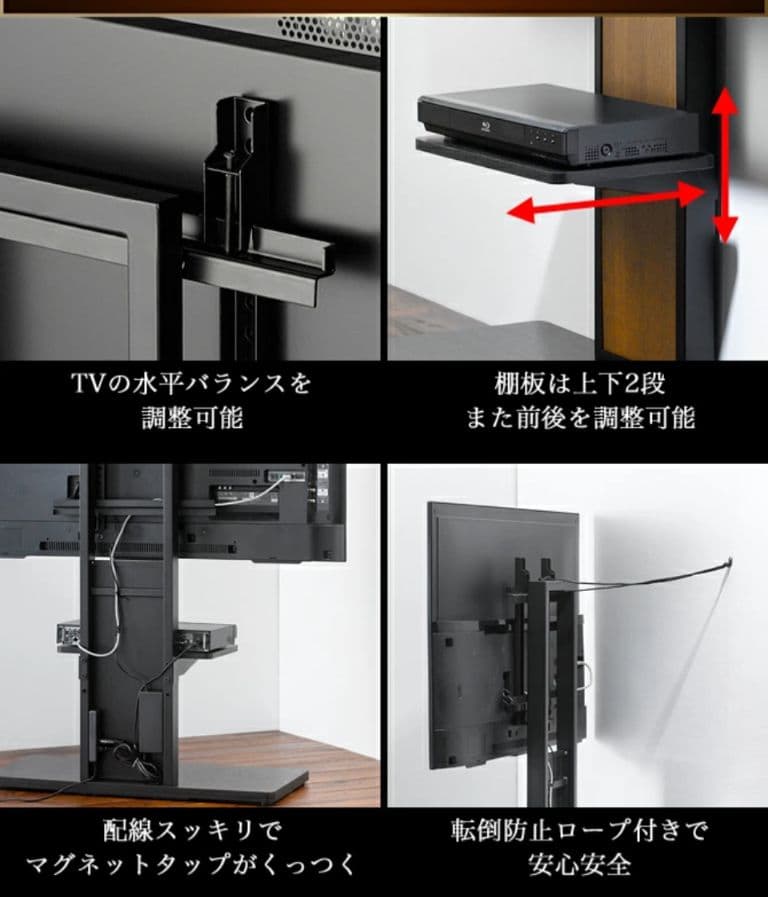 TVの水平バランスを
調整可能

棚板は上下2段
また前後を調整可能

配線スッキリで
マグネットタップがくっつく

転倒防止ロープ付きで
安心安全