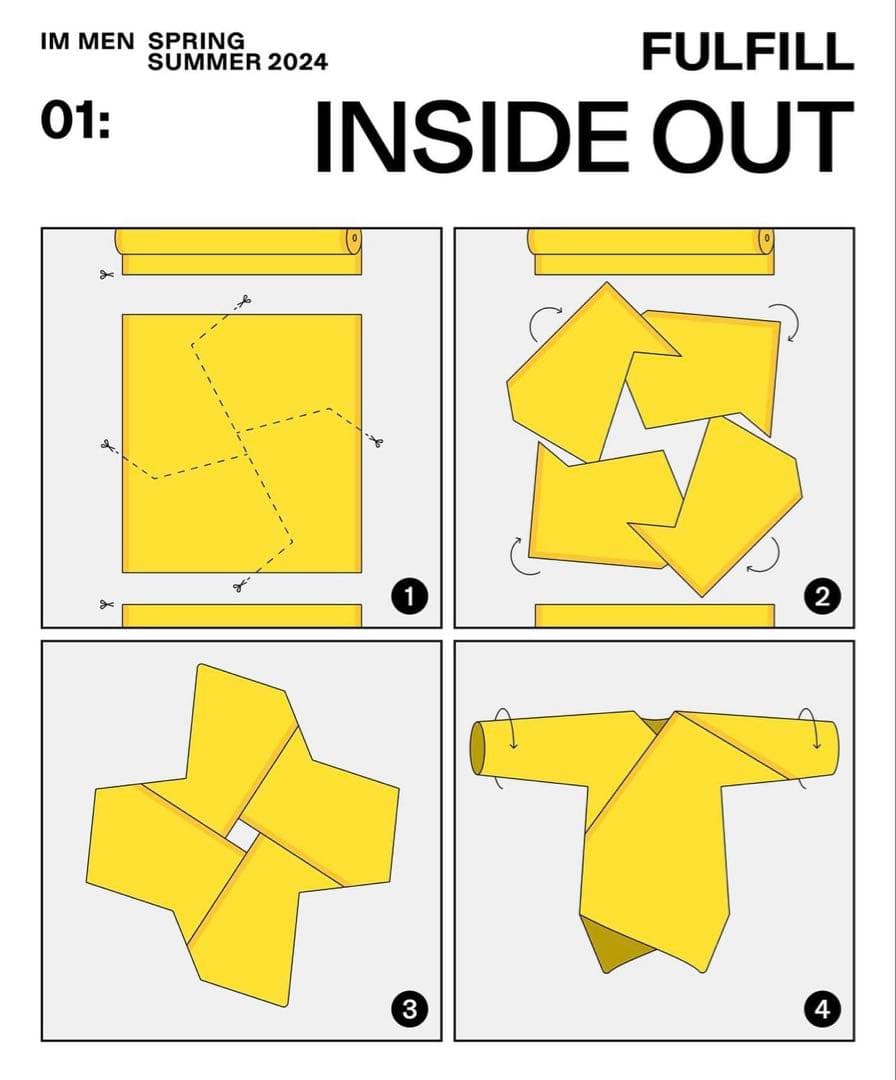 IM MEN SPRING SUMMER 2024

FULFILL

01:

INSIDE OUT

1

2

3

4