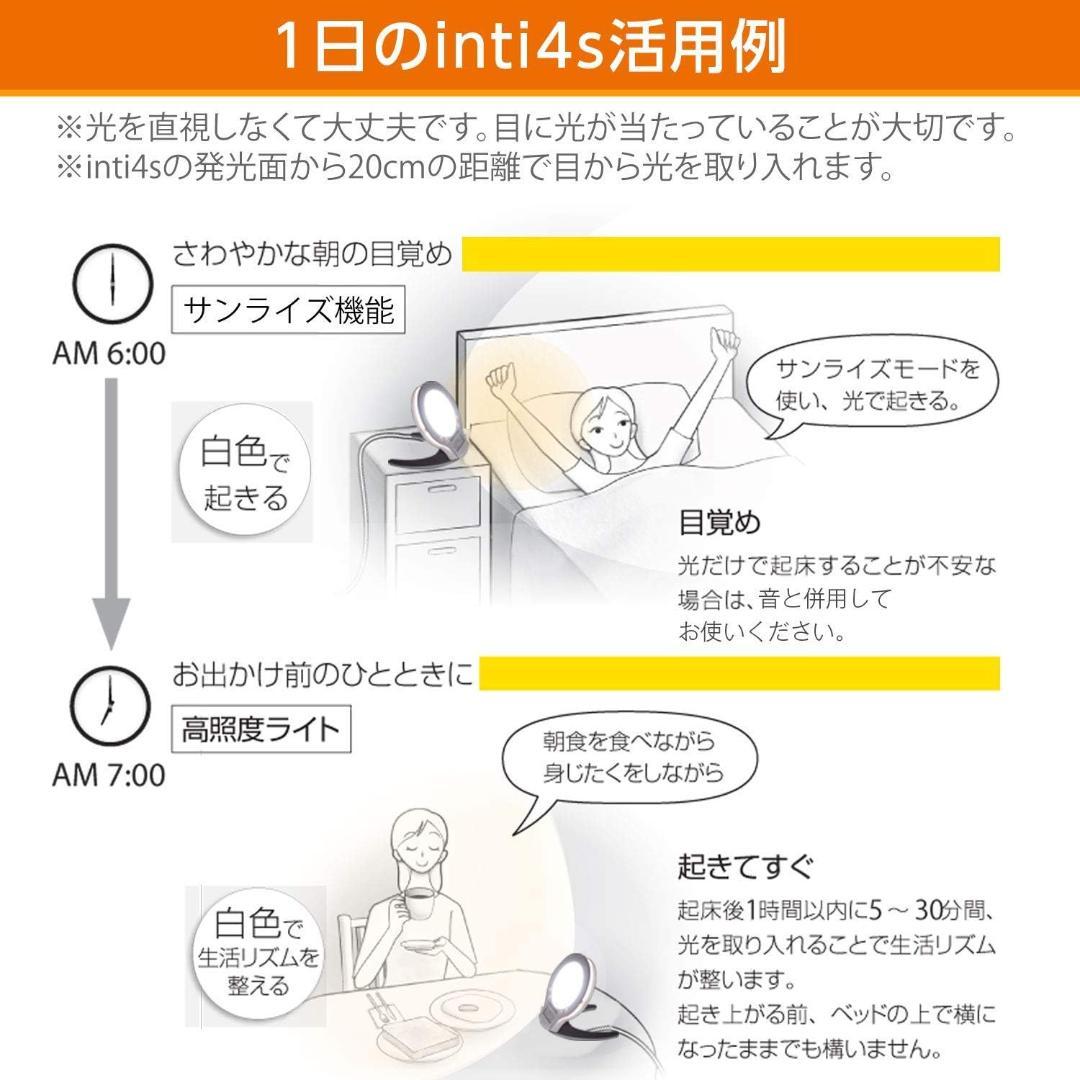 1日のinti4s活用例

※光を直視しなくて大丈夫です。目に光が当たっていることが大切です。
※inti4sの発光面から20cmの距離で目から光を取り入れます。

AM 6:00

さわやかな朝の目覚め

サンライズ機能

白色で起きる

サンライズモードを使い、光で起きる。

目覚め
光だけで起床することが不安な場合は、音と併用してお使いください。

AM 7:00

お出かけ前のひとときに

高照度ライト

朝食を食べながら身じたくをしながら

白色で生活リズムを整える

起きてすぐ
起床後1時間以内に5～30分間、光を取り入れることで生活リズムが整います。
起き上がる前、ベッドの上で横になったままでも構いません。