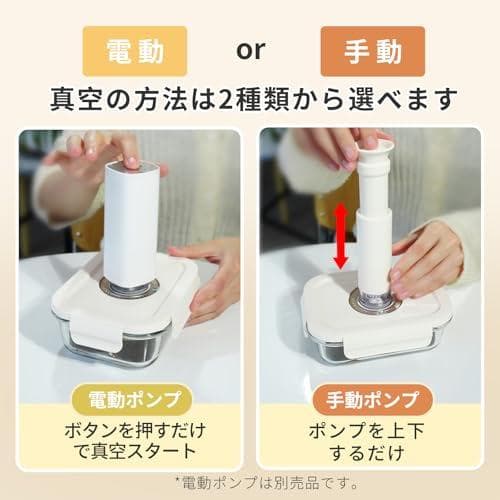 電動 or 手動

真空の方法は2種類から選べます

電動ポンプ

ボタンを押すだけで真空スタート

手動ポンプ

ポンプを上下するだけ

*電動ポンプは別売品です。